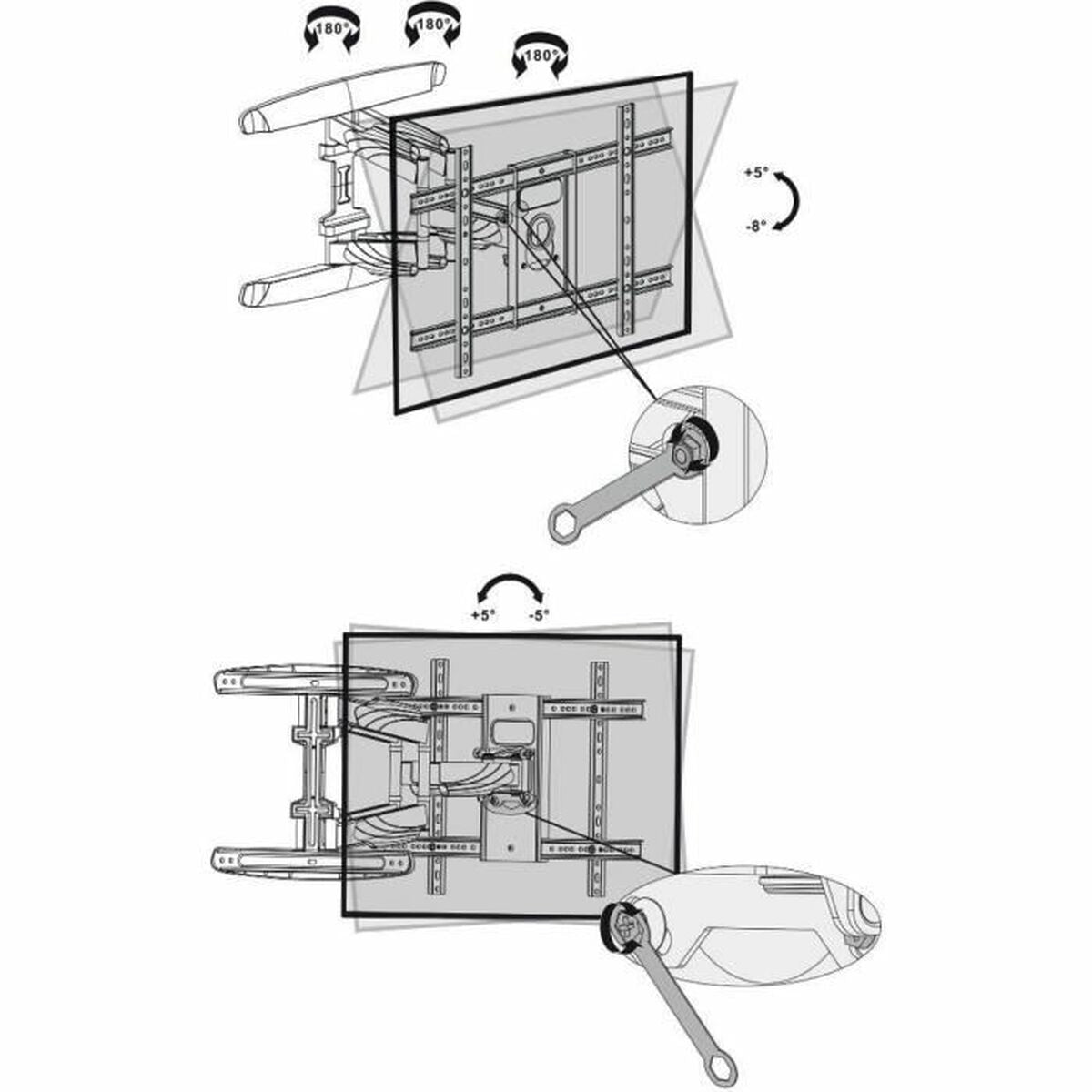 180°
180°
180°
+5°
-8°
+5°
-5°